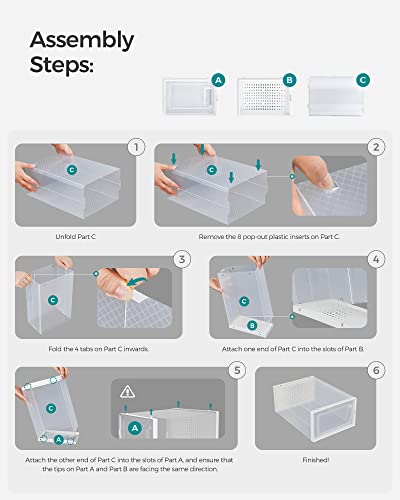 Assembly Steps:

A B C

1
C
Unfold Part C

2
C
Remove the 8 pop-out plastic inserts on Part C.

3
C
Fold the 4 tabs on Part C inwards.

4
C
B
Attach one end of Part C into the slots of Part B.

5
C
A
A
Attach the other end of Part C into the slots of Part A, and ensure that the tips on Part A and Part B are facing the same direction.

6
Finished!