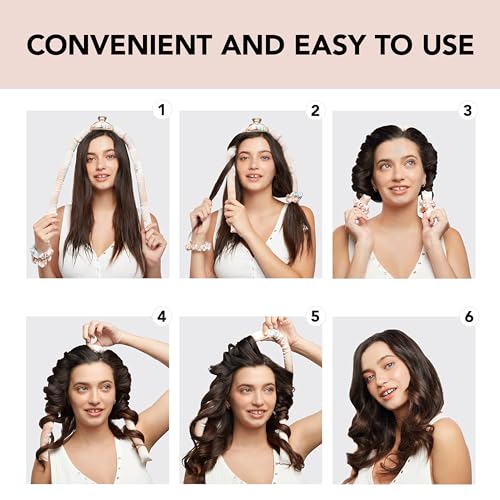 CONVENIENT AND EASY TO USE

1

2

3

4

5

6