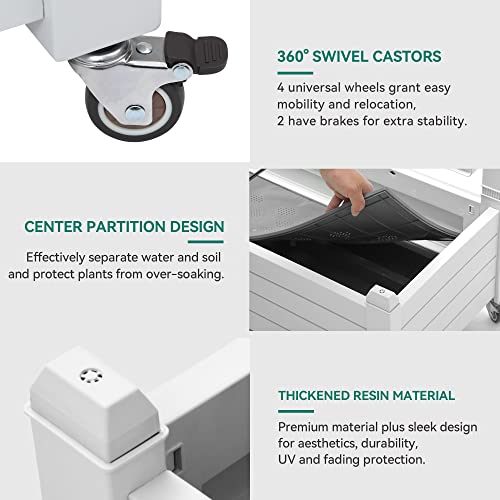 360° SWIVEL CASTORS

4 universal wheels grant easy mobility and relocation,
2 have brakes for extra stability.

CENTER PARTITION DESIGN

Effectively separate water and soil and protect plants from over-soaking.

THICKENED RESIN MATERIAL

Premium material plus sleek design for aesthetics, durability, UV and fading protection.