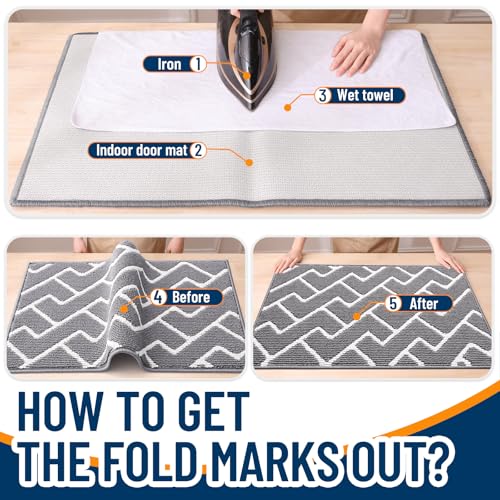 Iron 1

3 Wet towel

Indoor door mat 2

4 Before

5 After

HOW TO GET THE FOLD MARKS OUT?