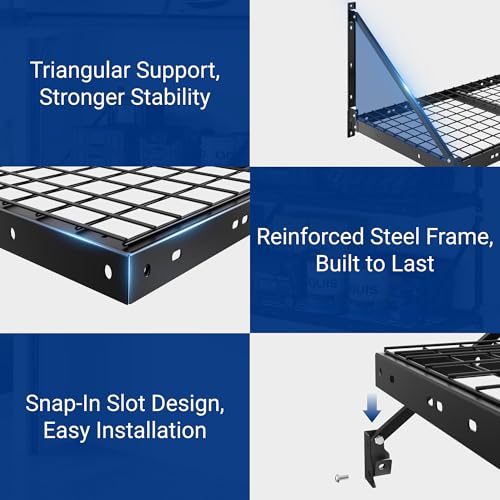 Triangular Support,
Stronger Stability

Reinforced Steel Frame,
Built to Last

Snap-In Slot Design,
Easy Installation