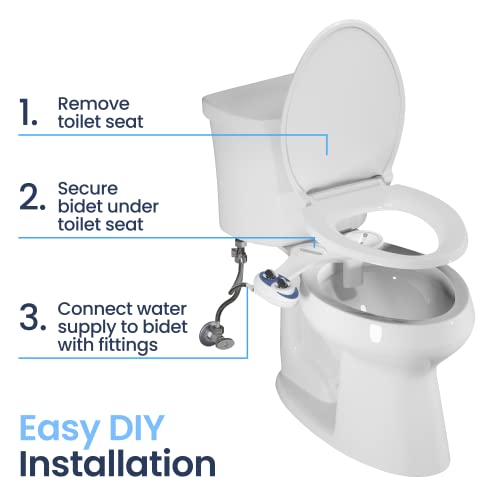 1. Remove toilet seat

2. Secure bidet under toilet seat

3. Connect water supply to bidet with fittings

Easy DIY
Installation