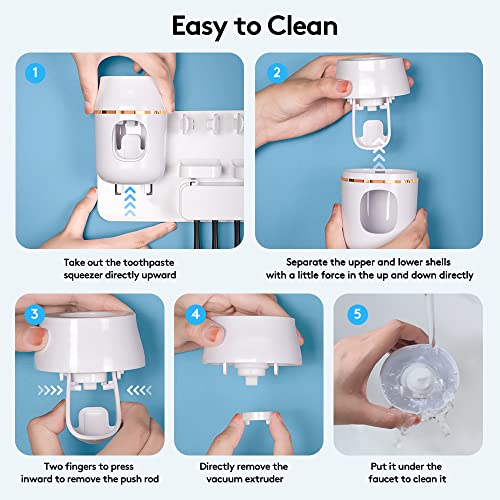 Easy to Clean

1

Take out the toothpaste squeezer directly upward

2

Separate the upper and lower shells with a little force in the up and down directly

3

Two fingers to press inward to remove the push rod

4

Directly remove the vacuum extruder

5

Put it under the faucet to clean it