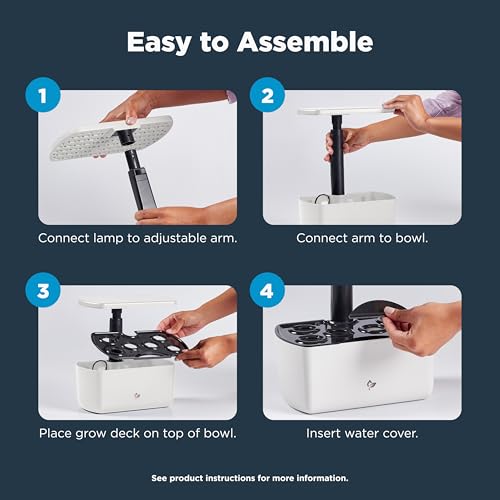 Easy to Assemble

1

Connect lamp to adjustable arm.

2

Connect arm to bowl.

3

Place grow deck on top of bowl.

4

Insert water cover.

See product instructions for more information.